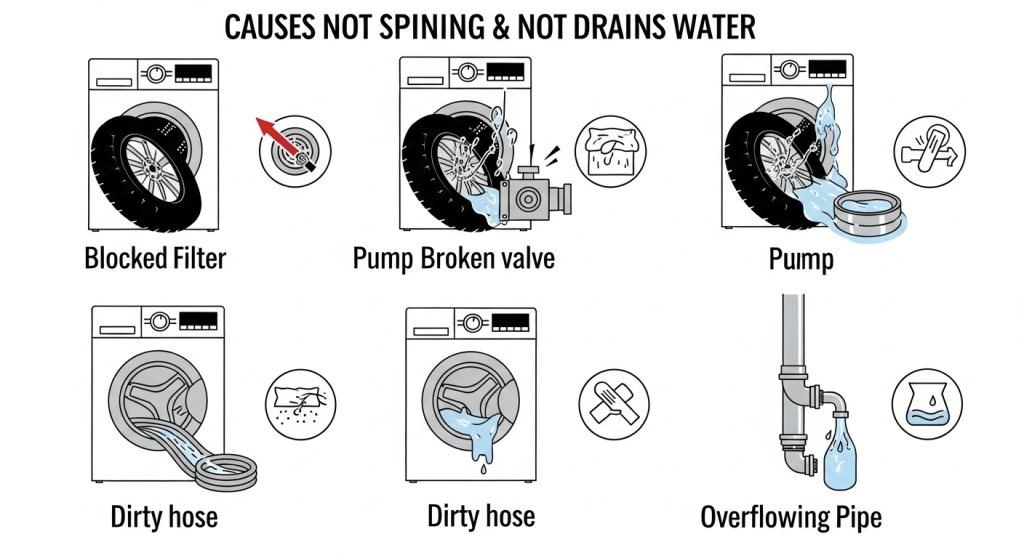 CAUSES NOT SPINING & NOT DRAINS WATER

Blocked Filter

Pump Broken valve

Pump

Dirty hose

Dirty hose

Overflowing Pipe